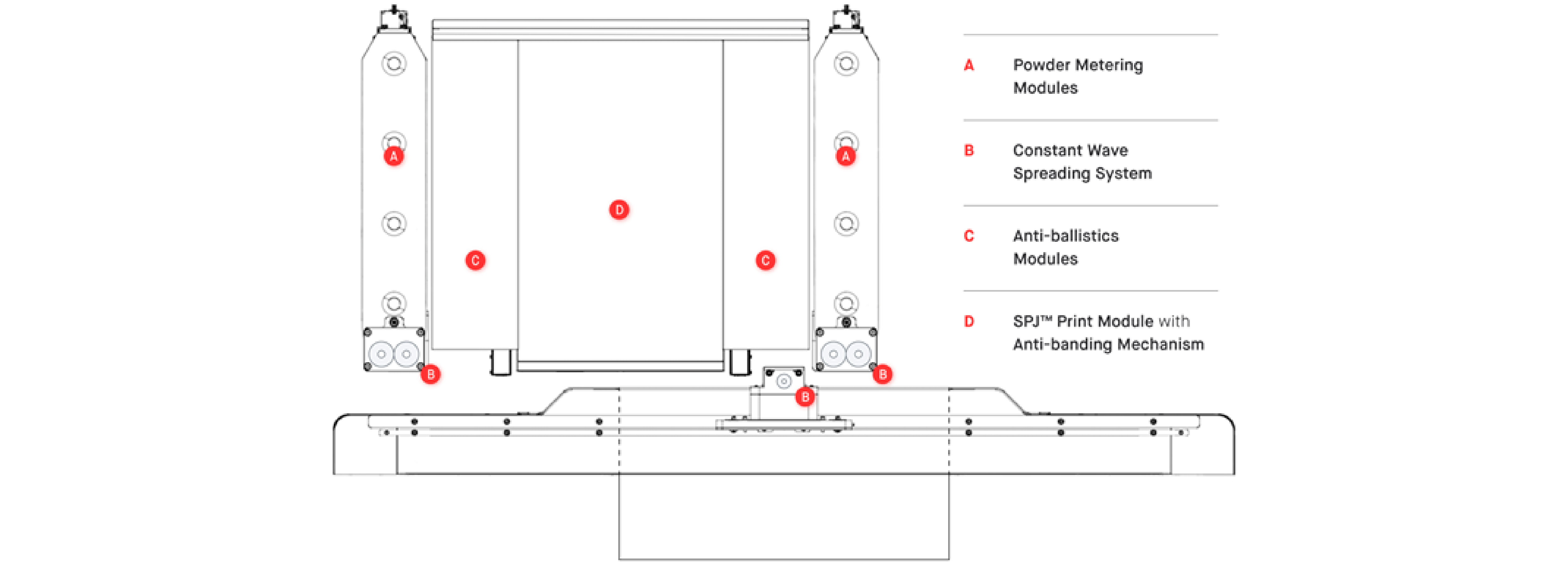 A
A
D
C
C
B
B
B

A Powder Metering Modules

B Constant Wave Spreading System

C Anti-ballistics Modules

D SPJ™ Print Module with Anti-banding Mechanism